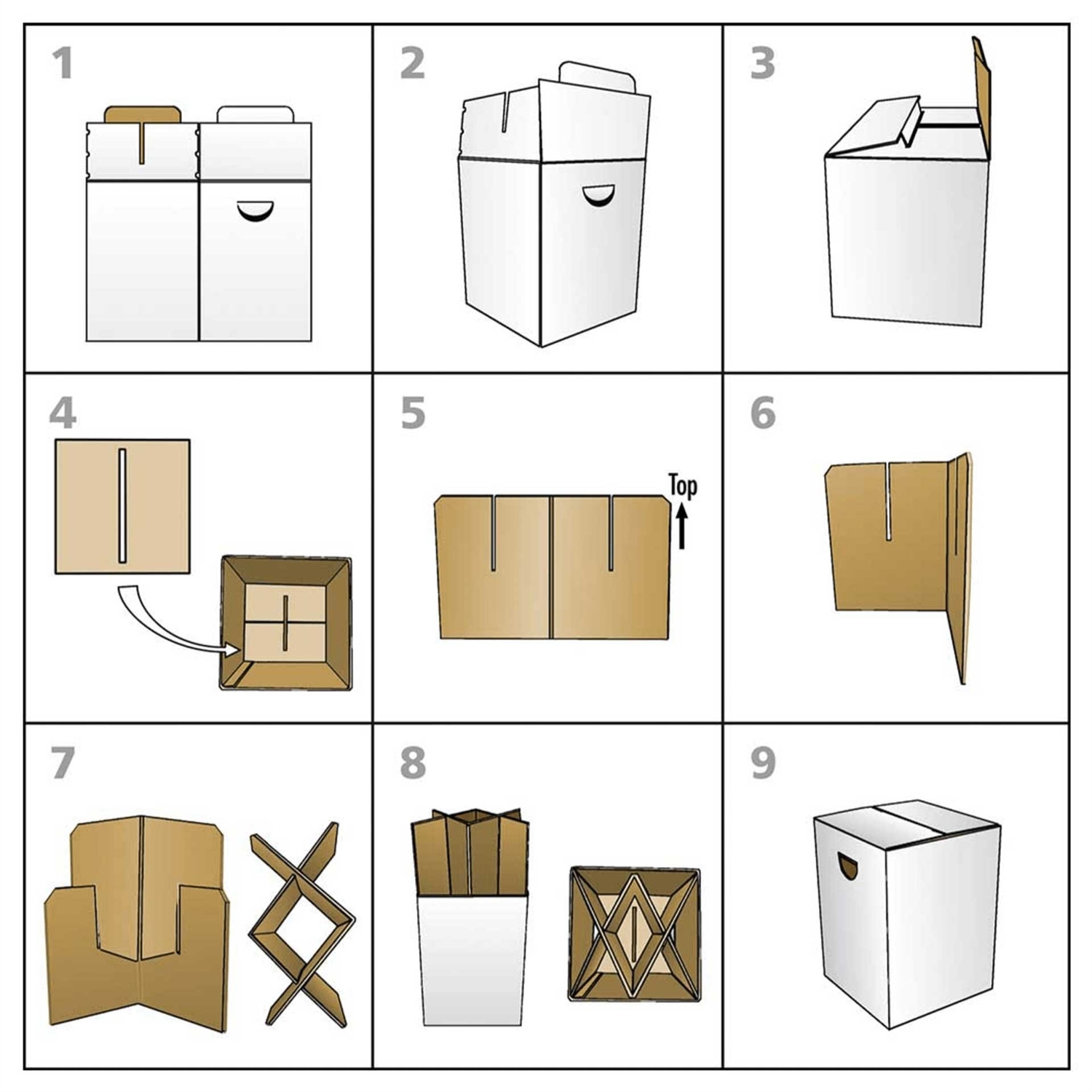 1

2

3

4

5

Top

6

7

8

9